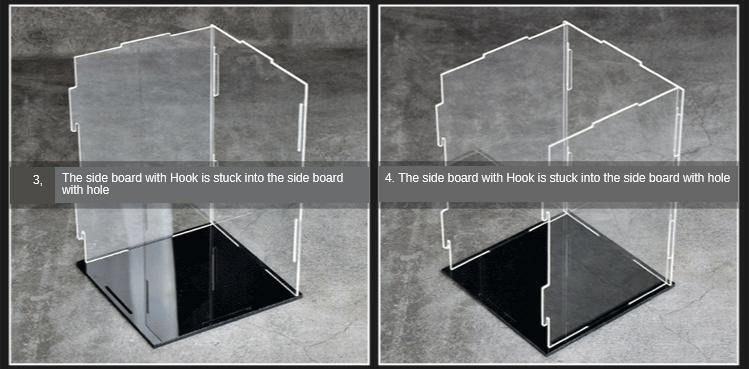 3, The side board with Hook is stuck into the side board with hole

4. The side board with Hook is stuck into the side board with hole