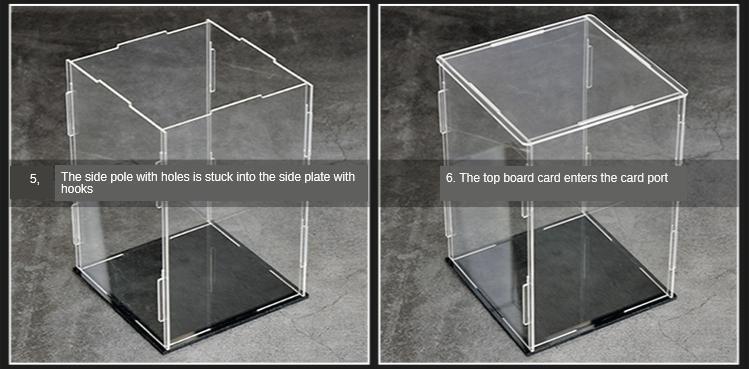 5, The side pole with holes is stuck into the side plate with hooks

6. The top board card enters the card port